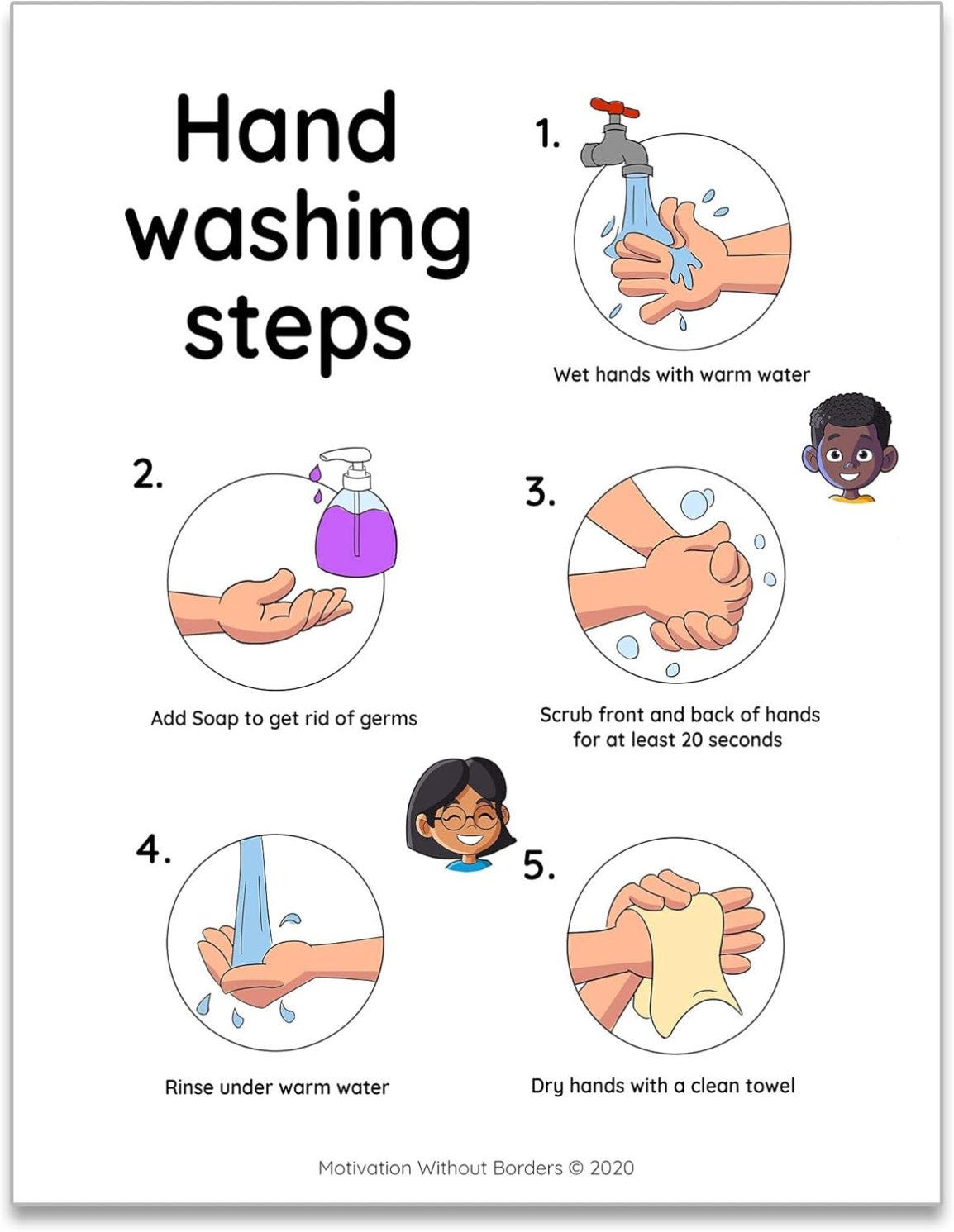 Hand washing steps

1.

Wet hands with warm water

2.

Add Soap to get rid of germs

3.

Scrub front and back of hands for at least 20 seconds

4.

Rinse under warm water

5.

Dry hands with a clean towel

Motivation Without Borders © 2020